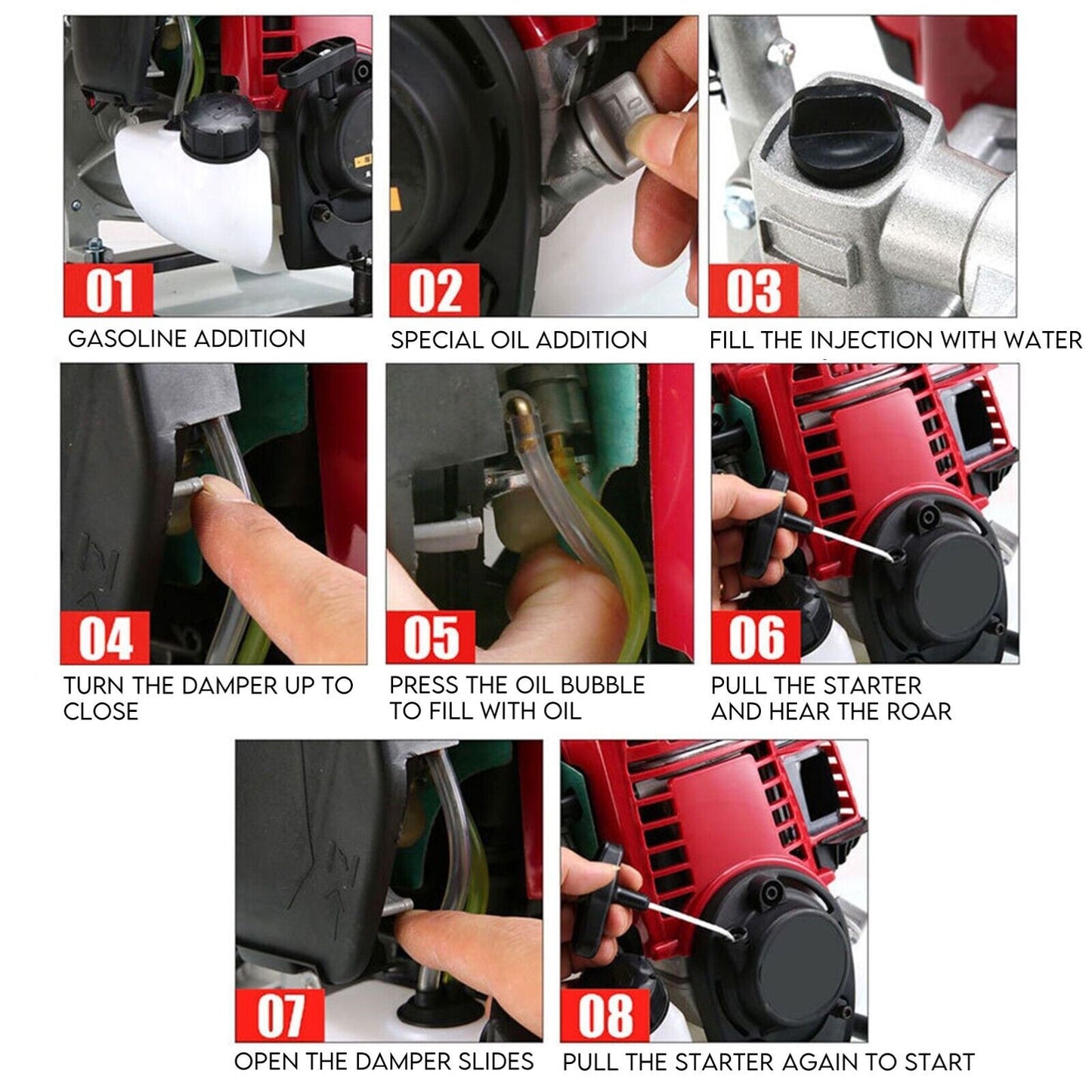 01
GASOLINE ADDITION

02
SPECIAL OIL ADDITION

03
FILL THE INJECTION WITH WATER

04
TURN THE DAMPER UP TO CLOSE

05
PRESS THE OIL BUBBLE TO FILL WITH OIL

06
PULL THE STARTER AND HEAR THE ROAR

07
OPEN THE DAMPER SLIDES

08
PULL THE STARTER AGAIN TO START